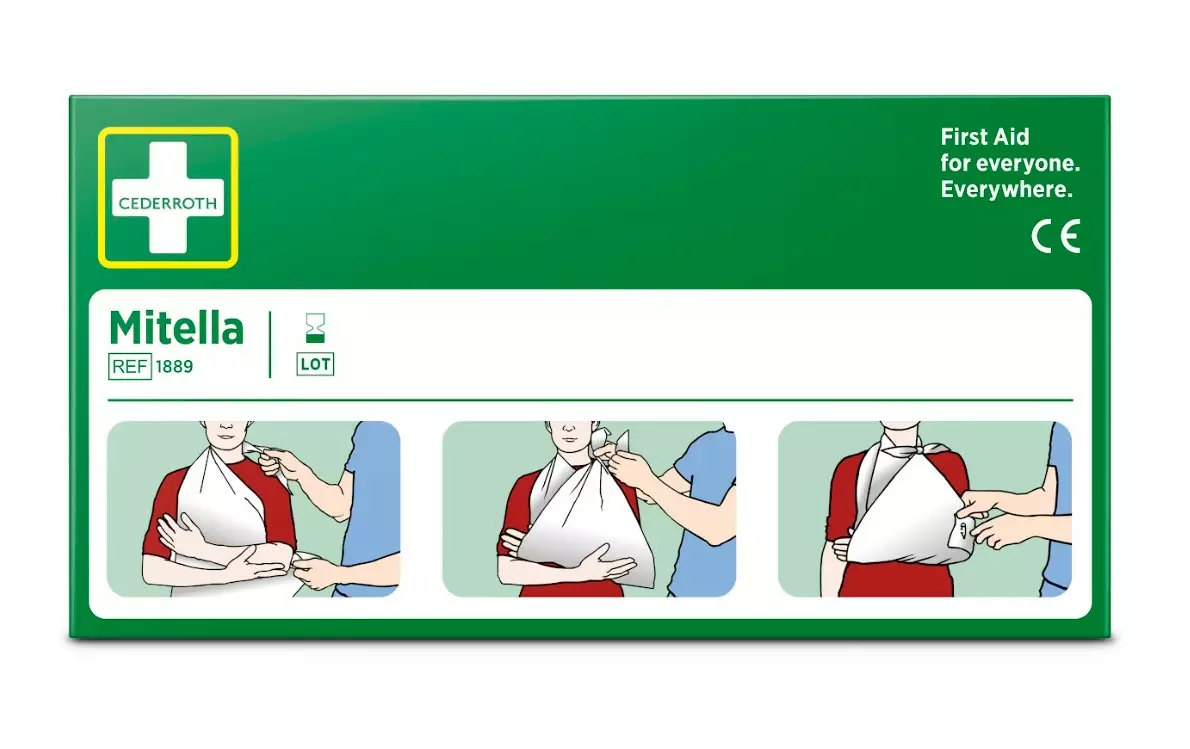 CEDERROTH

First Aid
for everyone.
Everywhere.

CE

Mitella
REF 1889

LOT